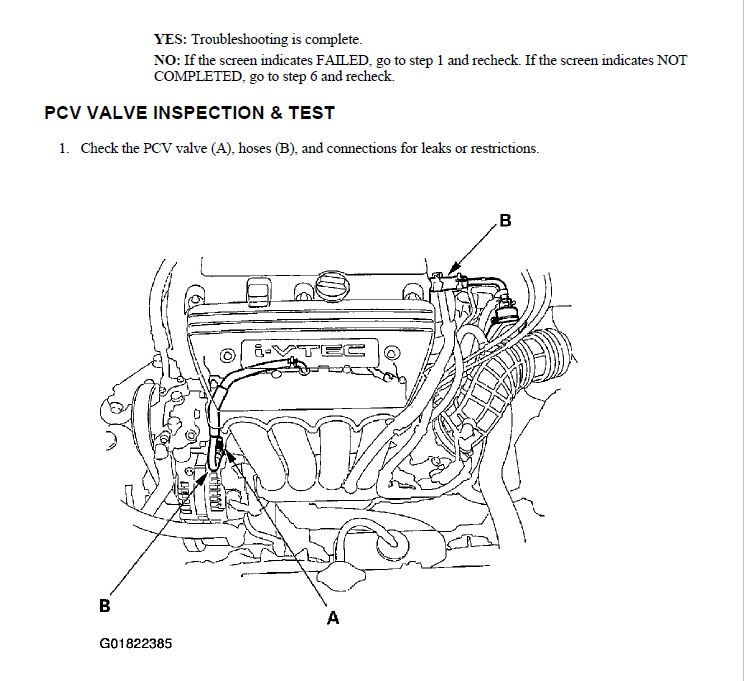 YES: Troubleshooting is complete.

NO: If the screen indicates FAILED, go to step 1 and recheck. If the screen indicates NOT COMPLETED, go to step 6 and recheck.

PCV VALVE INSPECTION & TEST

1. Check the PCV valve (A), hoses (B), and connections for leaks or restrictions.

B

i-VTEC

B

A

G01822385