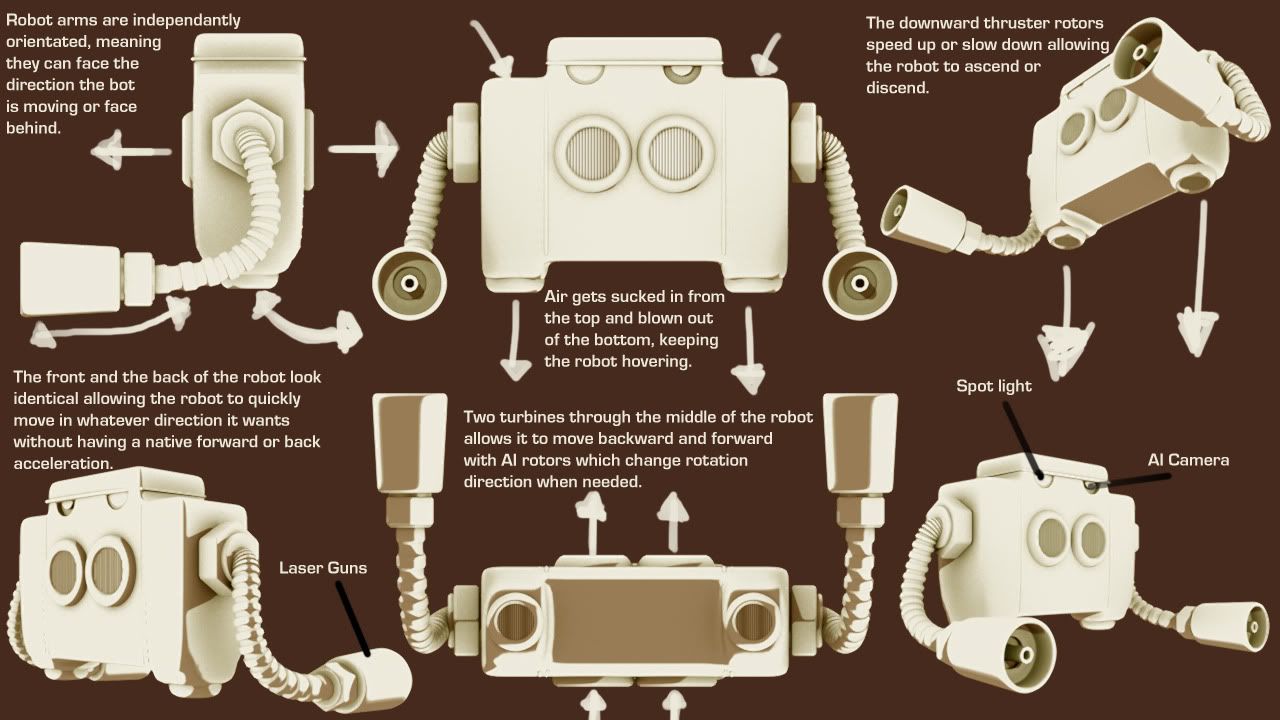 Robot arms are independantly orientated, meaning they can face the direction the bot is moving or face behind.

The downward thruster rotors speed up or slow down allowing the robot to ascend or discend.

Air gets sucked in from the top and blown out of the bottom, keeping the robot hovering.

The front and the back of the robot look identical allowing the robot to quickly move in whatever direction it wants without having a native forward or back acceleration.

Two turbines through the middle of the robot allows it to move backward and forward with AI rotors which change rotation direction when needed.

Spot light

AI Camera

Laser Guns